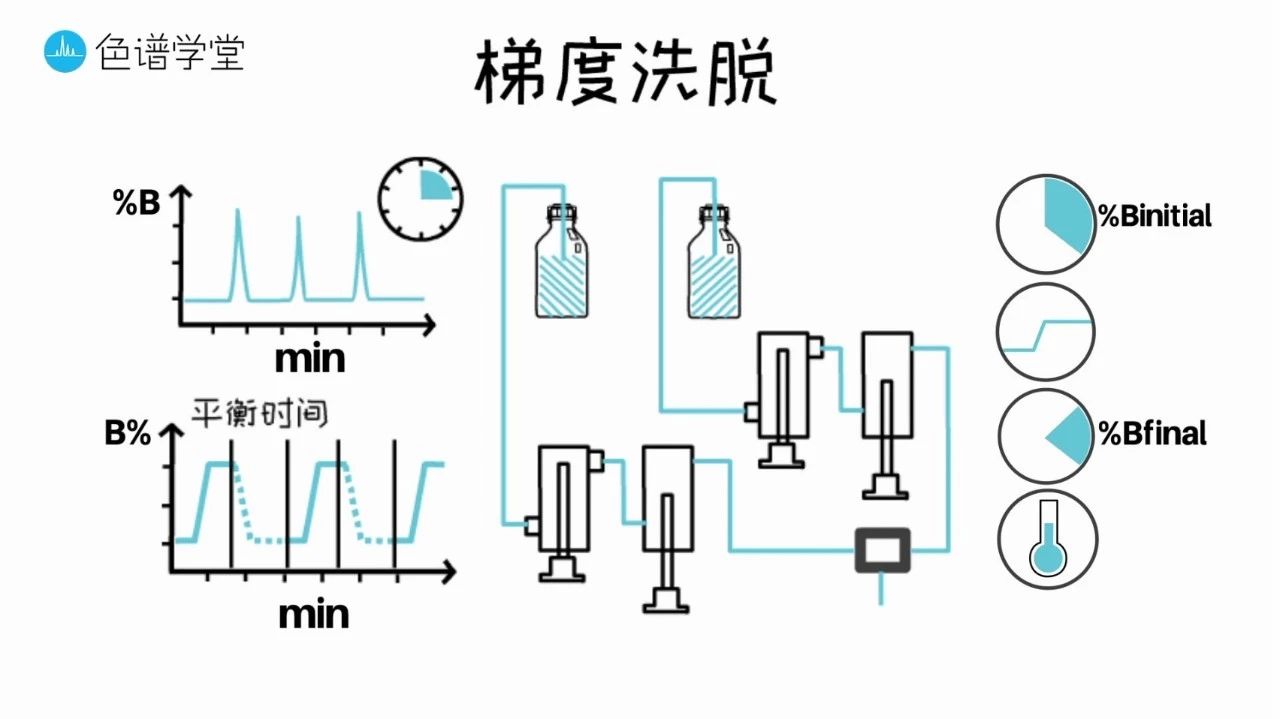 色谱学堂

梯度洗脱

%B

min

平衡时间

B%

min

%Binitial

%Bfinal